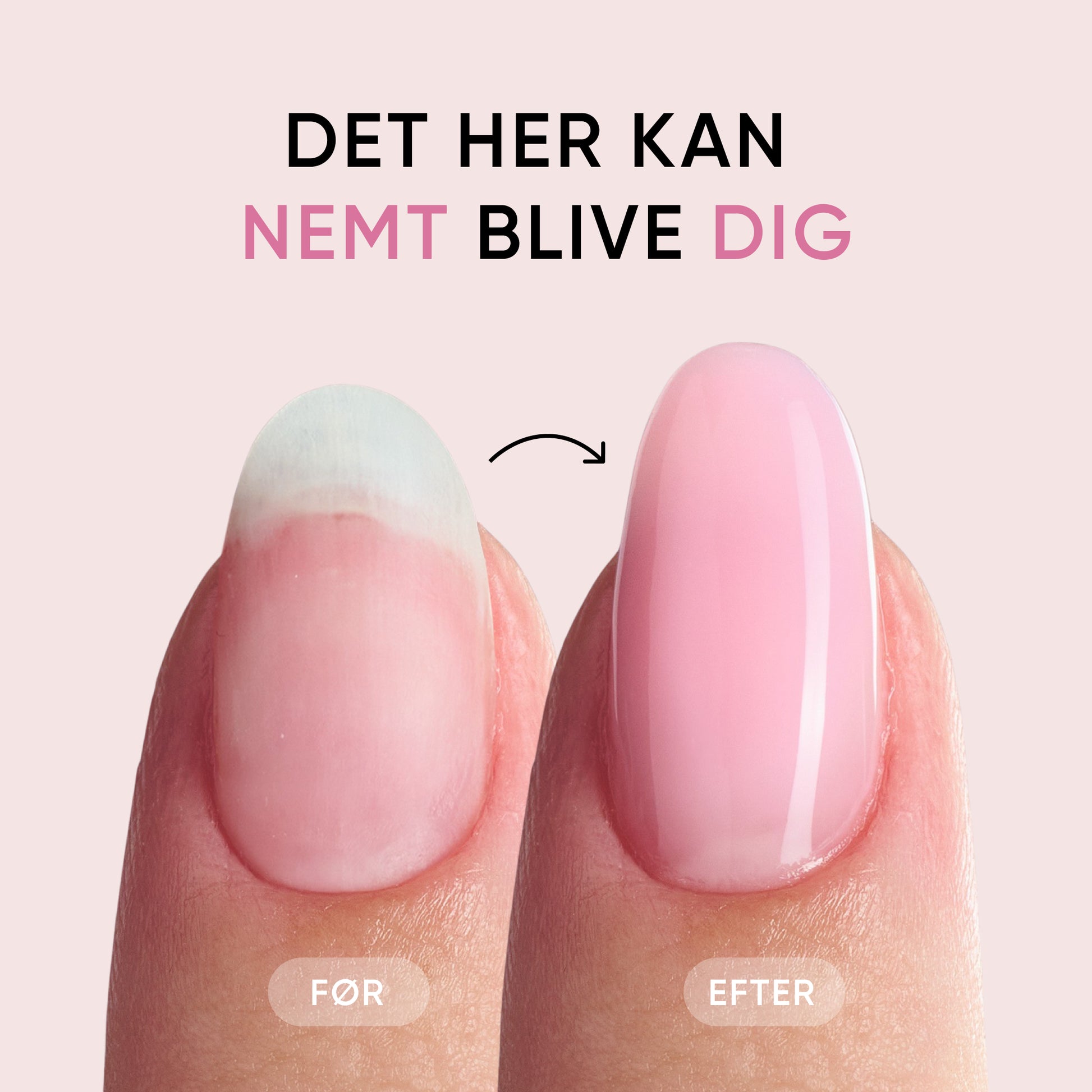 DET HER KAN
NEMT BLIVE DIG

FØR

EFTER