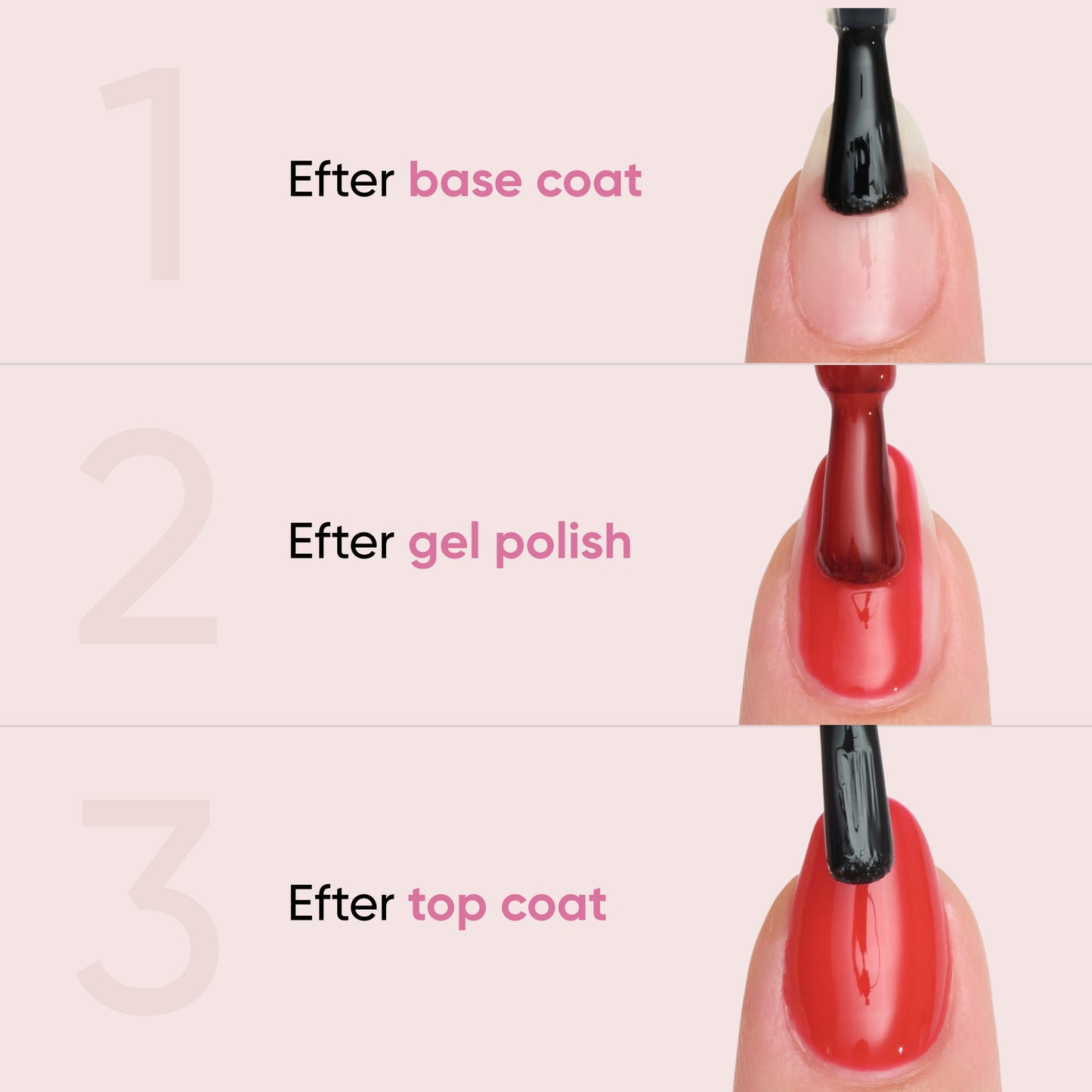 1

Efter base coat

2

Efter gel polish

3

Efter top coat